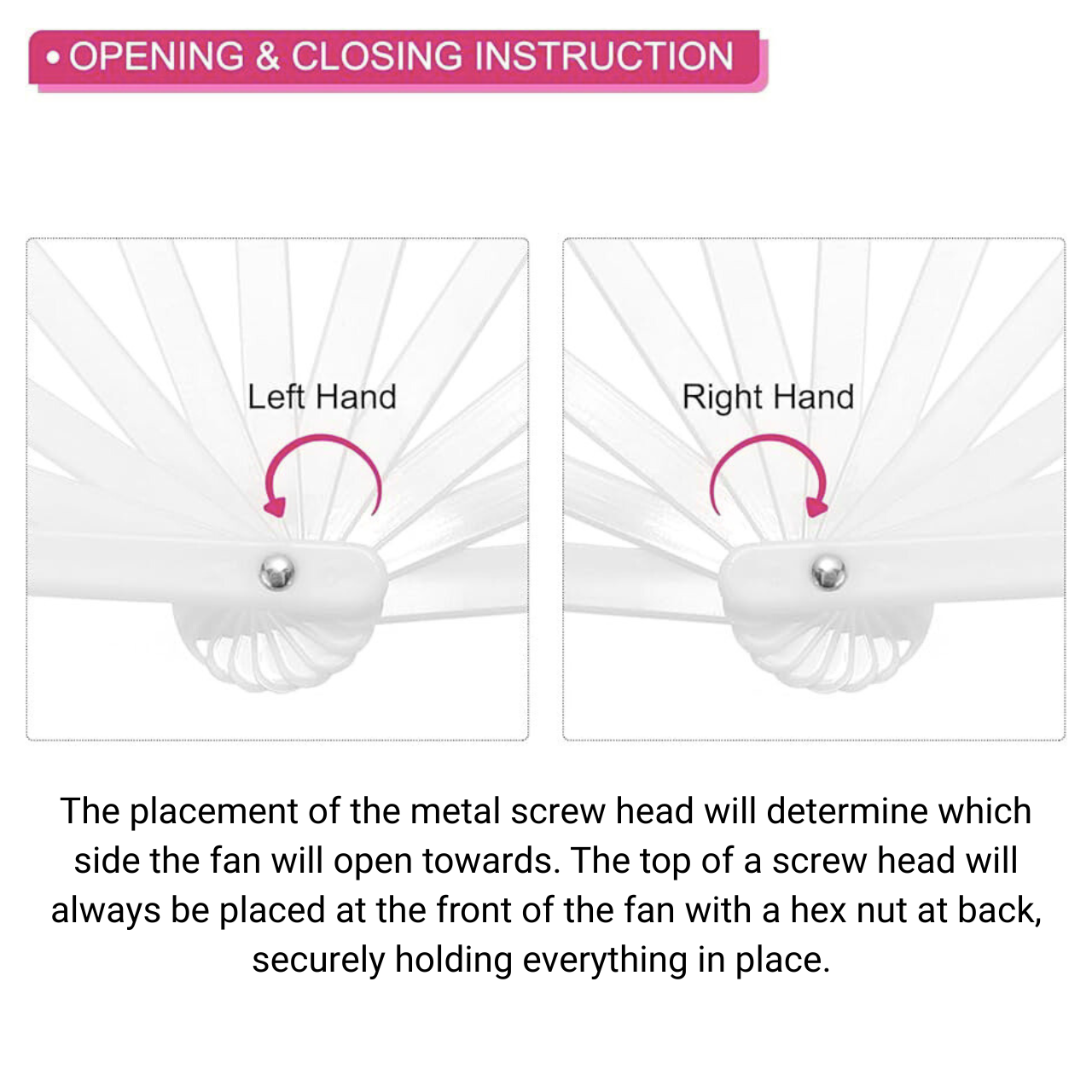 • OPENING & CLOSING INSTRUCTION

Left Hand

Right Hand

The placement of the metal screw head will determine which side the fan will open towards. The top of a screw head will always be placed at the front of the fan with a hex nut at back, securely holding everything in place.